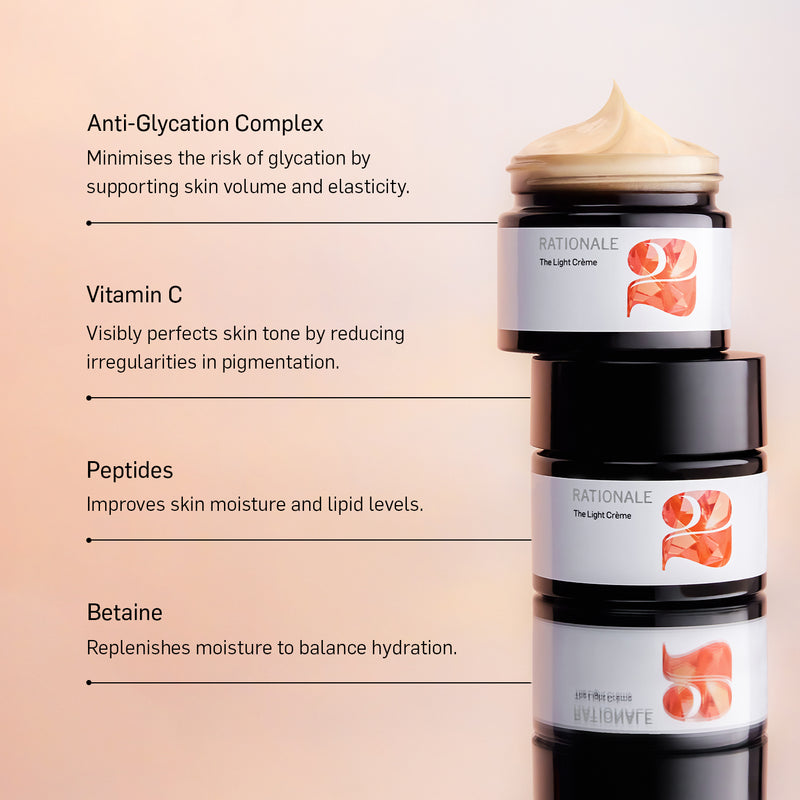 Anti-Glycation Complex

Minimises the risk of glycation by supporting skin volume and elasticity.

Vitamin C

Visibly perfects skin tone by reducing irregularities in pigmentation.

Peptides

Improves skin moisture and lipid levels.

Betaine

Replenishes moisture to balance hydration.

RATIONALE
The Light Crème
2

RATIONALE
The Light Crème
2